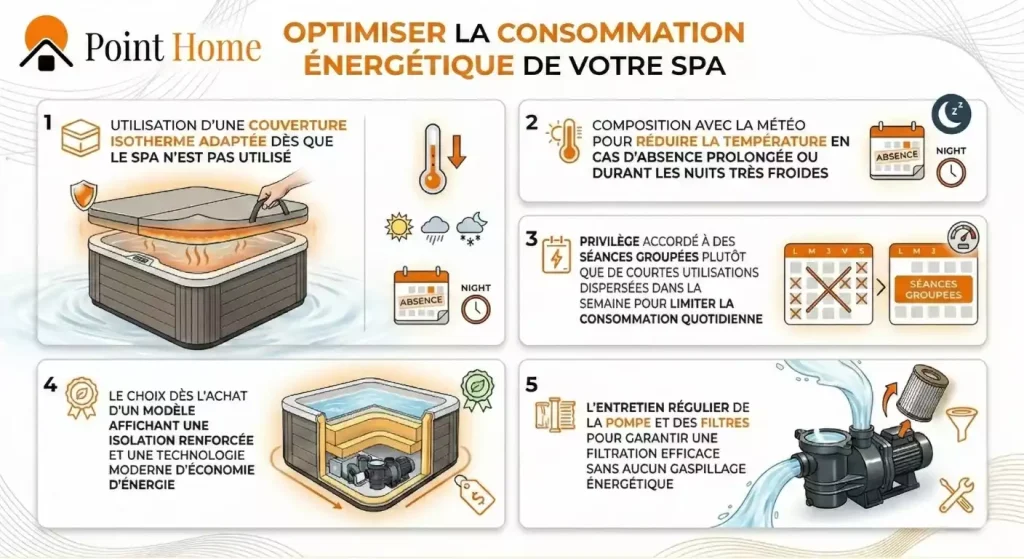 Point Home

OPTIMISER LA CONSOMMATION ÉNERGÉTIQUE DE VOTRE SPA

1
UTILISATION D'UNE COUVERTURE ISOTHERME ADAPTÉE DÈS QUE LE SPA N'EST PAS UTILISÉ

ABSENCE
NIGHT

2
COMPOSITION AVEC LA MÉTÉO POUR RÉDUIRE LA TEMPÉRATURE EN CAS D'ABSENCE PROLONGÉE OU DURANT LES NUITS TRÈS FROIDES

ABSENCE
NIGHT

3
PRIVILÈGE ACCORDÉ À DES SÉANCES GROUPÉES PLUTÔT QUE DE COURTES UTILISATIONS DISPERSÉES DANS LA SEMAINE POUR LIMITER LA CONSOMMATION QUOTIDIENNE

L M J V S
L M J
SÉANCES GROUPÉES

4
LE CHOIX DÈS L'ACHAT D'UN MODÈLE AFFICHANT UNE ISOLATION RENFORCÉE ET UNE TECHNOLOGIE MODERNE D'ÉCONOMIE D'ÉNERGIE

5
L'ENTRETIEN RÉGULIER DE LA POMPE ET DES FILTRES POUR GARANTIR UNE FILTRATION EFFICACE SANS AUCUN GASPILLAGE ÉNERGÉTIQUE