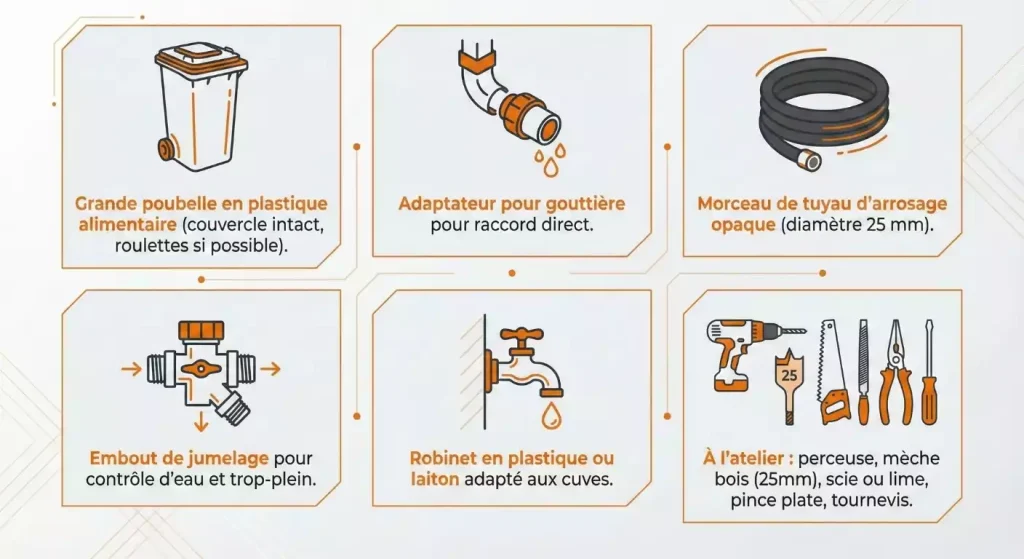 Grande poubelle en plastique alimentaire (couvercle intact, roulettes si possible).

Adaptateur pour gouttière pour raccord direct.

Morceau de tuyau d'arrosage opaque (diamètre 25 mm).

Embout de jumelage pour contrôle d'eau et trop-plein.

Robinet en plastique ou laiton adapté aux cuves.

25

À l'atelier : perceuse, mèche bois (25mm), scie ou lime, pince plate, tournevis.