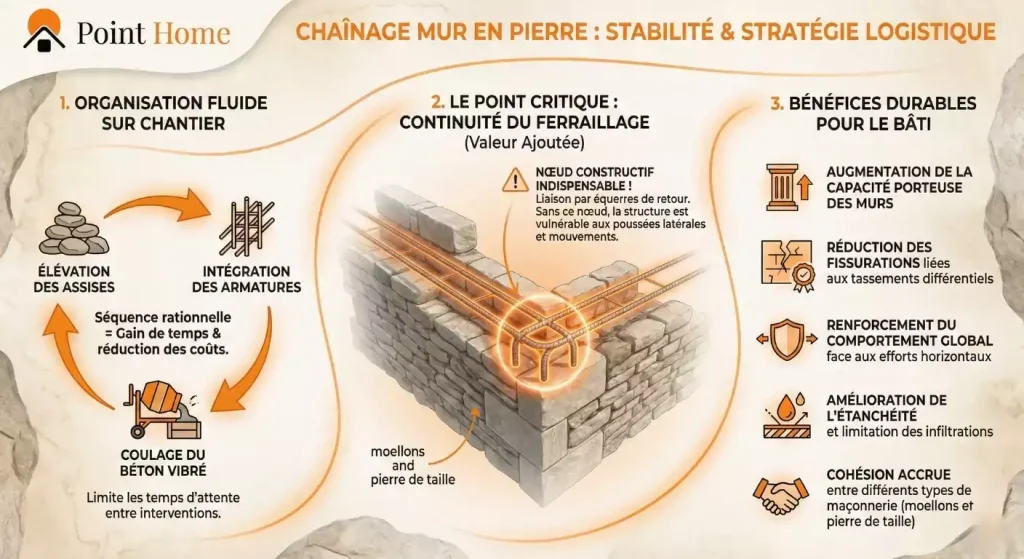 Point Home

CHAÎNAGE MUR EN PIERRE : STABILITÉ & STRATÉGIE LOGISTIQUE

1. ORGANISATION FLUIDE SUR CHANTIER

ÉLÉVATION DES ASSISES

INTÉGRATION DES ARMATURES

Séquence rationnelle = Gain de temps & réduction des coûts.

COULAGE DU BÉTON VIBRÉ

Limite les temps d'attente entre interventions.

2. LE POINT CRITIQUE : CONTINUITÉ DU FERRAILLAGE
(Valeur Ajoutée)

NŒUD CONSTRUCTIF INDISPENSABLE !
Liaison par équerres de retour. Sans ce nœud, la structure est vulnérable aux poussées latérales et mouvements.

moellons and pierre de taille

3. BÉNÉFICES DURABLES POUR LE BÂTI

AUGMENTATION DE LA CAPACITÉ PORTEUSE DES MURS

RÉDUCTION DES FISSURATIONS liées aux tassements différentiels

RENFORCEMENT DU COMPORTEMENT GLOBAL face aux efforts horizontaux

AMÉLIORATION DE L'ÉTANCHÉITÉ et limitation des infiltrations

COHÉSION ACCRUE entre différents types de maçonnerie (moellons et pierre de taille)